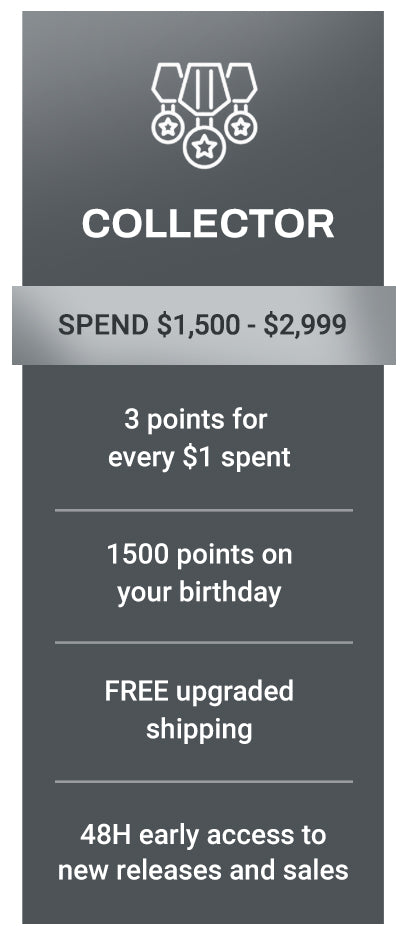 COLLECTOR

SPEND $1,500 - $2,999

3 points for every $1 spent

1500 points on your birthday

FREE upgraded shipping

48H early access to new releases and sales